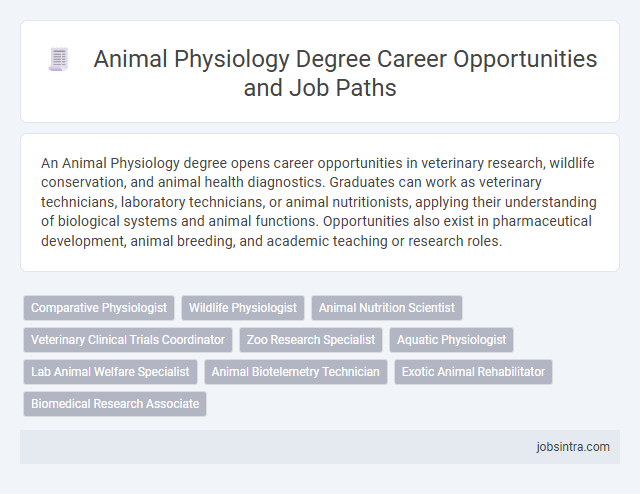 Animal Physiology Degree Career Opportunities and Job Paths

An Animal Physiology degree opens career opportunities in veterinary research, wildlife conservation, and animal health diagnostics. Graduates can work as veterinary technicians, laboratory technicians, or animal nutritionists, applying their understanding of biological systems and animal functions. Opportunities also exist in pharmaceutical development, animal breeding, and academic teaching or research roles.

Comparative Physiologist
Wildlife Physiologist
Animal Nutrition Scientist
Veterinary Clinical Trials Coordinator
Zoo Research Specialist
Aquatic Physiologist
Lab Animal Welfare Specialist
Animal Biotelemetry Technician
Exotic Animal Rehabilitator
Biomedical Research Associate

jobsintra.com