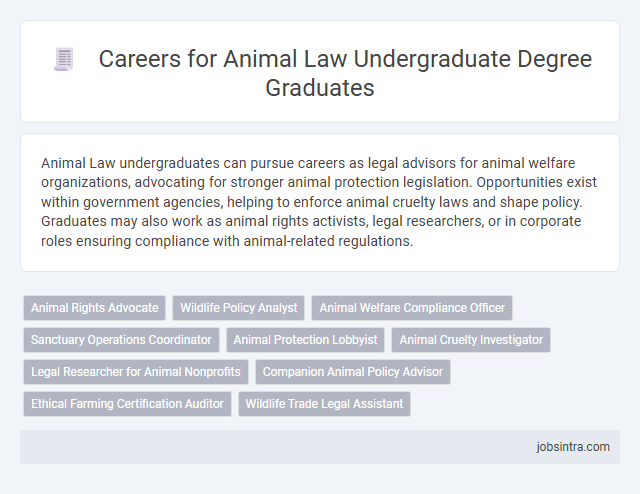 Careers for Animal Law Undergraduate Degree Graduates

Animal Law undergraduates can pursue careers as legal advisors for animal welfare organizations, advocating for stronger animal protection legislation. Opportunities exist within government agencies, helping to enforce animal cruelty laws and shape policy. Graduates may also work as animal rights activists, legal researchers, or in corporate roles ensuring compliance with animal-related regulations.

Animal Rights Advocate
Wildlife Policy Analyst
Animal Welfare Compliance Officer
Sanctuary Operations Coordinator
Animal Protection Lobbyist
Animal Cruelty Investigator
Legal Researcher for Animal Nonprofits
Companion Animal Policy Advisor
Ethical Farming Certification Auditor
Wildlife Trade Legal Assistant

jobsintra.com