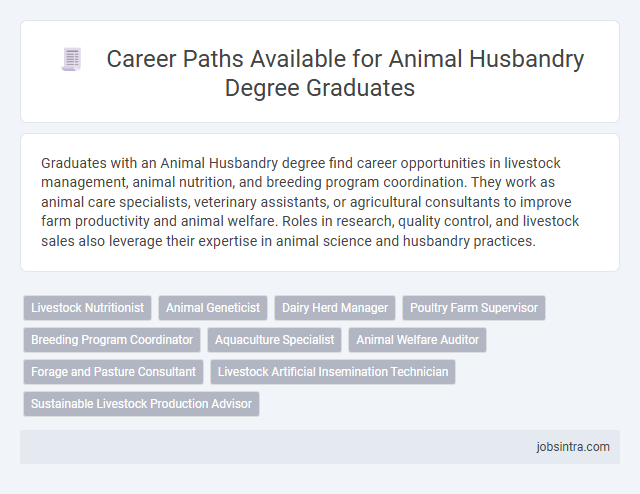 Career Paths Available for Animal Husbandry Degree Graduates

Graduates with an Animal Husbandry degree find career opportunities in livestock management, animal nutrition, and breeding program coordination. They work as animal care specialists, veterinary assistants, or agricultural consultants to improve farm productivity and animal welfare. Roles in research, quality control, and livestock sales also leverage their expertise in animal science and husbandry practices.

Livestock Nutritionist
Animal Geneticist
Dairy Herd Manager
Poultry Farm Supervisor
Breeding Program Coordinator
Aquaculture Specialist
Animal Welfare Auditor
Forage and Pasture Consultant
Livestock Artificial Insemination Technician
Sustainable Livestock Production Advisor

jobsintra.com