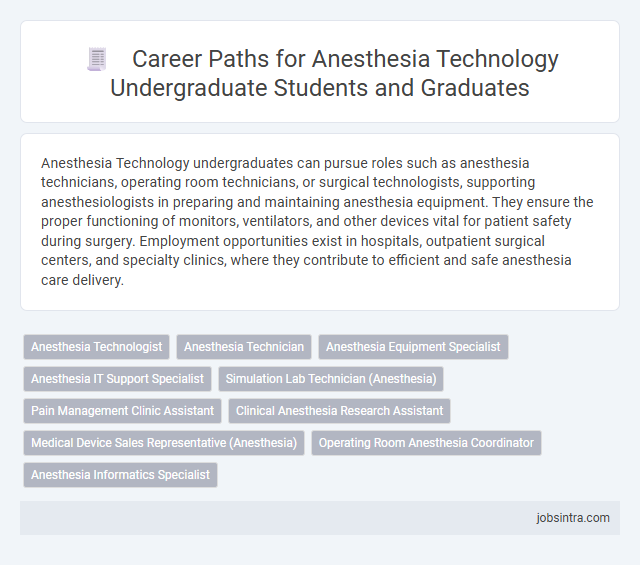 Career Paths for Anesthesia Technology Undergraduate Students and Graduates

Anesthesia Technology undergraduates can pursue roles such as anesthesia technicians, operating room technicians, or surgical technologists, supporting anesthesiologists in preparing and maintaining anesthesia equipment. They ensure the proper functioning of monitors, ventilators, and other devices vital for patient safety during surgery. Employment opportunities exist in hospitals, outpatient surgical centers, and specialty clinics, where they contribute to efficient and safe anesthesia care delivery.

Anesthesia Technologist
Anesthesia Technician
Anesthesia Equipment Specialist
Anesthesia IT Support Specialist
Simulation Lab Technician (Anesthesia)
Pain Management Clinic Assistant
Clinical Anesthesia Research Assistant
Medical Device Sales Representative (Anesthesia)
Operating Room Anesthesia Coordinator
Anesthesia Informatics Specialist

jobsintra.com