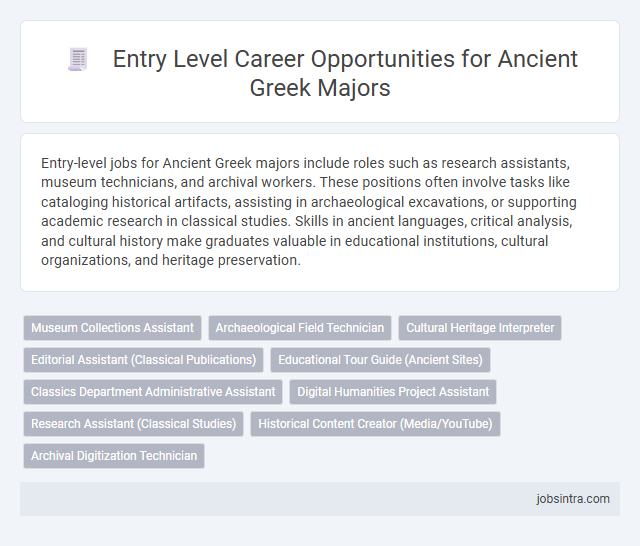 Entry Level Career Opportunities for Ancient Greek Majors

Entry-level jobs for Ancient Greek majors include roles such as research assistants, museum technicians, and archival workers. These positions often involve tasks like cataloging historical artifacts, assisting in archaeological excavations, or supporting academic research in classical studies. Skills in ancient languages, critical analysis, and cultural history make graduates valuable in educational institutions, cultural organizations, and heritage preservation.

Museum Collections Assistant
Archaeological Field Technician
Cultural Heritage Interpreter
Editorial Assistant (Classical Publications)
Educational Tour Guide (Ancient Sites)
Classics Department Administrative Assistant
Digital Humanities Project Assistant
Research Assistant (Classical Studies)
Historical Content Creator (Media/YouTube)
Archival Digitization Technician

jobsintra.com