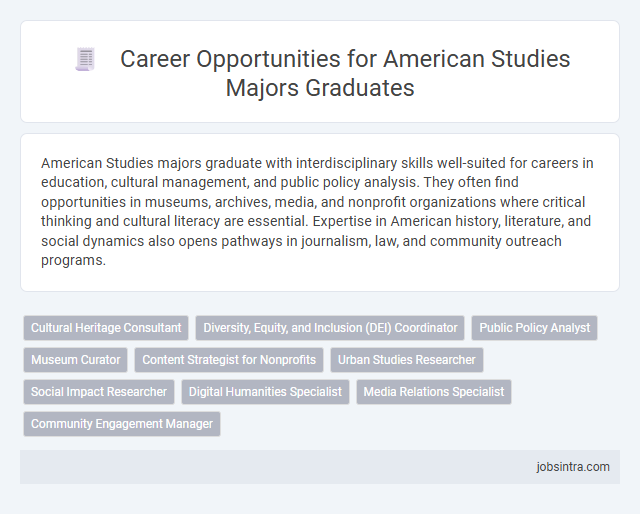 Career Opportunities for American Studies Majors Graduates

American Studies majors graduate with interdisciplinary skills well-suited for careers in education, cultural management, and public policy analysis. They often find opportunities in museums, archives, media, and nonprofit organizations where critical thinking and cultural literacy are essential. Expertise in American history, literature, and social dynamics also opens pathways in journalism, law, and community outreach programs.

Cultural Heritage Consultant
Diversity, Equity, and Inclusion (DEI) Coordinator
Public Policy Analyst
Museum Curator
Content Strategist for Nonprofits
Urban Studies Researcher
Social Impact Researcher
Digital Humanities Specialist
Media Relations Specialist
Community Engagement Manager

jobsintra.com