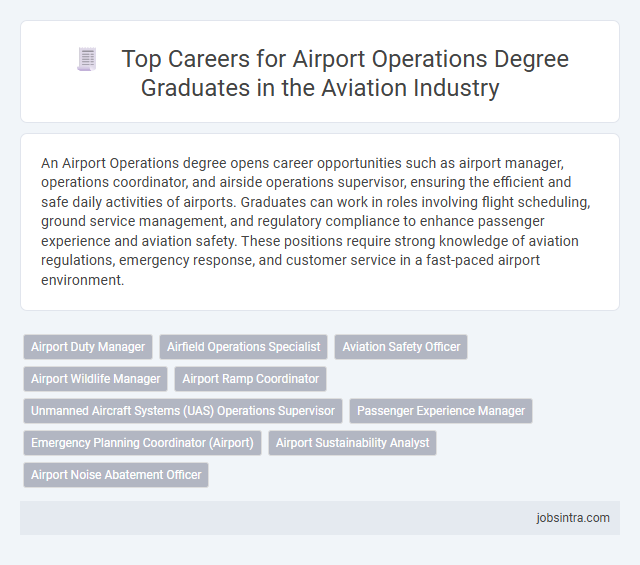 Top Careers for Airport Operations Degree Graduates in the Aviation Industry

An Airport Operations degree opens career opportunities such as airport manager, operations coordinator, and airside operations supervisor, ensuring the efficient and safe daily activities of airports. Graduates can work in roles involving flight scheduling, ground service management, and regulatory compliance to enhance passenger experience and aviation safety. These positions require strong knowledge of aviation regulations, emergency response, and customer service in a fast-paced airport environment.

Airport Duty Manager
Airfield Operations Specialist
Aviation Safety Officer
Airport Wildlife Manager
Airport Ramp Coordinator
Unmanned Aircraft Systems (UAS) Operations Supervisor
Passenger Experience Manager
Emergency Planning Coordinator (Airport)
Airport Sustainability Analyst
Airport Noise Abatement Officer

jobsintra.com