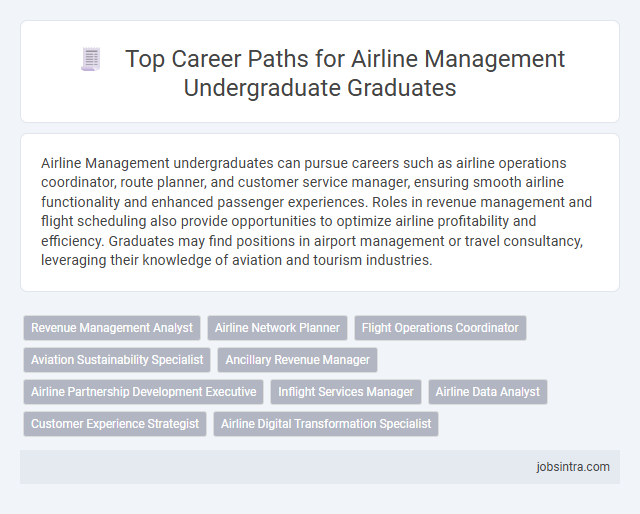 Top Career Paths for Airline Management Undergraduate Graduates

Airline Management undergraduates can pursue careers such as airline operations coordinator, route planner, and customer service manager, ensuring smooth airline functionality and enhanced passenger experiences. Roles in revenue management and flight scheduling also provide opportunities to optimize airline profitability and efficiency. Graduates may find positions in airport management or travel consultancy, leveraging their knowledge of aviation and tourism industries.

Revenue Management Analyst
Airline Network Planner
Flight Operations Coordinator
Aviation Sustainability Specialist
Ancillary Revenue Manager
Airline Partnership Development Executive
Inflight Services Manager
Airline Data Analyst
Customer Experience Strategist
Airline Digital Transformation Specialist

jobsintra.com