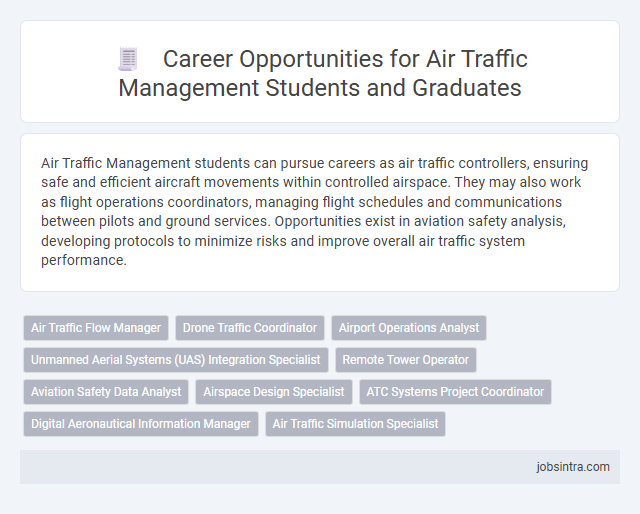 Career Opportunities for Air Traffic Management Students and Graduates

Air Traffic Management students can pursue careers as air traffic controllers, ensuring safe and efficient aircraft movements within controlled airspace. They may also work as flight operations coordinators, managing flight schedules and communications between pilots and ground services. Opportunities exist in aviation safety analysis, developing protocols to minimize risks and improve overall air traffic system performance.

Air Traffic Flow Manager
Drone Traffic Coordinator
Airport Operations Analyst
Unmanned Aerial Systems (UAS) Integration Specialist
Remote Tower Operator
Aviation Safety Data Analyst
Airspace Design Specialist
ATC Systems Project Coordinator
Digital Aeronautical Information Manager
Air Traffic Simulation Specialist

jobsintra.com