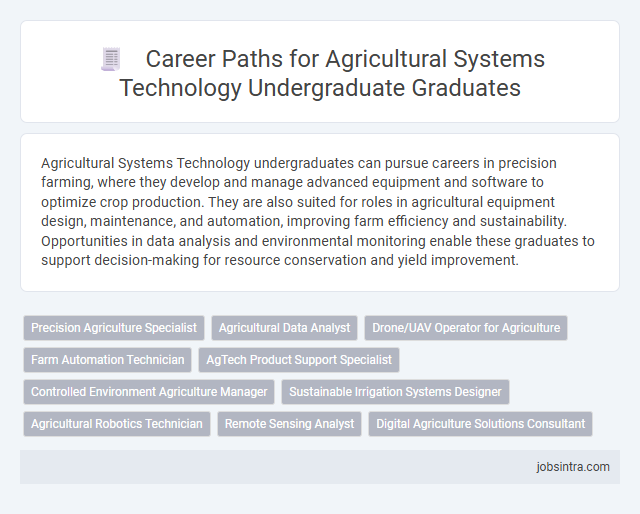 Career Paths for Agricultural Systems Technology Undergraduate Graduates

Agricultural Systems Technology undergraduates can pursue careers in precision farming, where they develop and manage advanced equipment and software to optimize crop production. They are also suited for roles in agricultural equipment design, maintenance, and automation, improving farm efficiency and sustainability. Opportunities in data analysis and environmental monitoring enable these graduates to support decision-making for resource conservation and yield improvement.

Precision Agriculture Specialist
Agricultural Data Analyst
Drone/UAV Operator for Agriculture
Farm Automation Technician
AgTech Product Support Specialist
Controlled Environment Agriculture Manager
Sustainable Irrigation Systems Designer
Agricultural Robotics Technician
Remote Sensing Analyst
Digital Agriculture Solutions Consultant

jobsintra.com