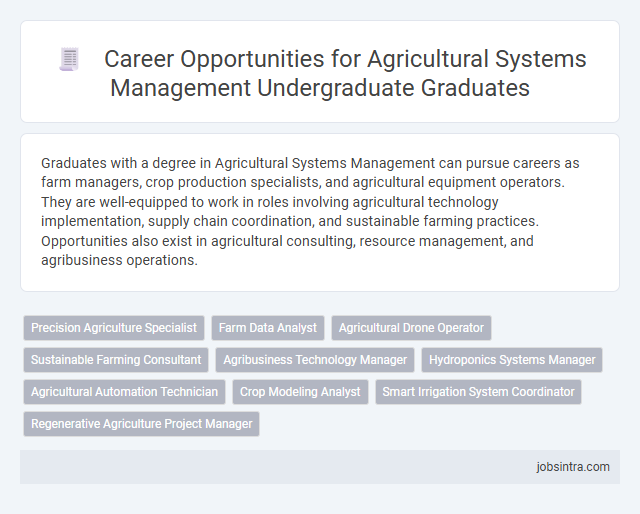 Career Opportunities for Agricultural Systems Management Undergraduate Graduates

Graduates with a degree in Agricultural Systems Management can pursue careers as farm managers, crop production specialists, and agricultural equipment operators. They are well-equipped to work in roles involving agricultural technology implementation, supply chain coordination, and sustainable farming practices. Opportunities also exist in agricultural consulting, resource management, and agribusiness operations.

Precision Agriculture Specialist
Farm Data Analyst
Agricultural Drone Operator
Sustainable Farming Consultant
Agribusiness Technology Manager
Hydroponics Systems Manager
Agricultural Automation Technician
Crop Modeling Analyst
Smart Irrigation System Coordinator
Regenerative Agriculture Project Manager

jobsintra.com