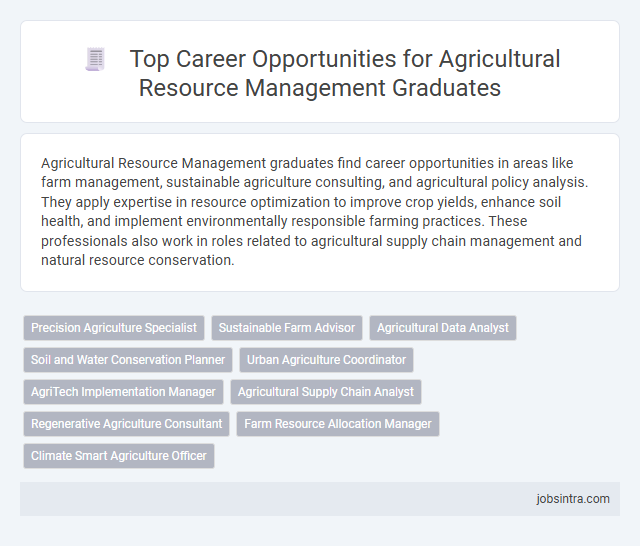 Top Career Opportunities for Agricultural Resource Management Graduates

Agricultural Resource Management graduates find career opportunities in areas like farm management, sustainable agriculture consulting, and agricultural policy analysis. They apply expertise in resource optimization to improve crop yields, enhance soil health, and implement environmentally responsible farming practices. These professionals also work in roles related to agricultural supply chain management and natural resource conservation.

Precision Agriculture Specialist
Sustainable Farm Advisor
Agricultural Data Analyst
Soil and Water Conservation Planner
Urban Agriculture Coordinator
AgriTech Implementation Manager
Agricultural Supply Chain Analyst
Regenerative Agriculture Consultant
Farm Resource Allocation Manager
Climate Smart Agriculture Officer

jobsintra.com