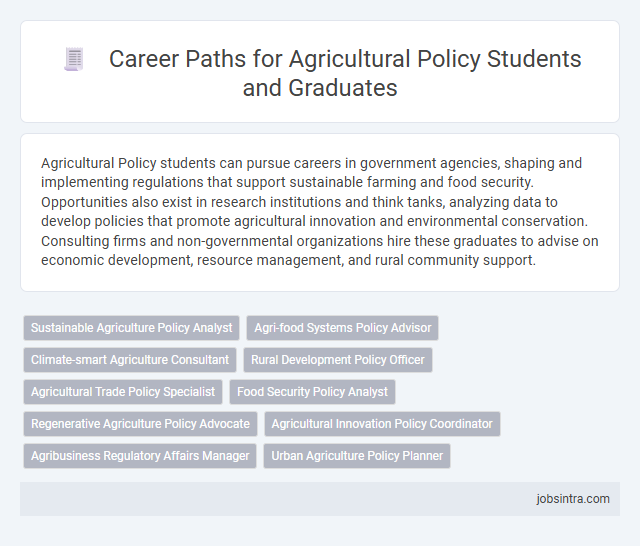 Career Paths for Agricultural Policy Students and Graduates

Agricultural Policy students can pursue careers in government agencies, shaping and implementing regulations that support sustainable farming and food security. Opportunities also exist in research institutions and think tanks, analyzing data to develop policies that promote agricultural innovation and environmental conservation. Consulting firms and non-governmental organizations hire these graduates to advise on economic development, resource management, and rural community support.

Sustainable Agriculture Policy Analyst
Agri-food Systems Policy Advisor
Climate-smart Agriculture Consultant
Rural Development Policy Officer
Agricultural Trade Policy Specialist
Food Security Policy Analyst
Regenerative Agriculture Policy Advocate
Agricultural Innovation Policy Coordinator
Agribusiness Regulatory Affairs Manager
Urban Agriculture Policy Planner

jobsintra.com