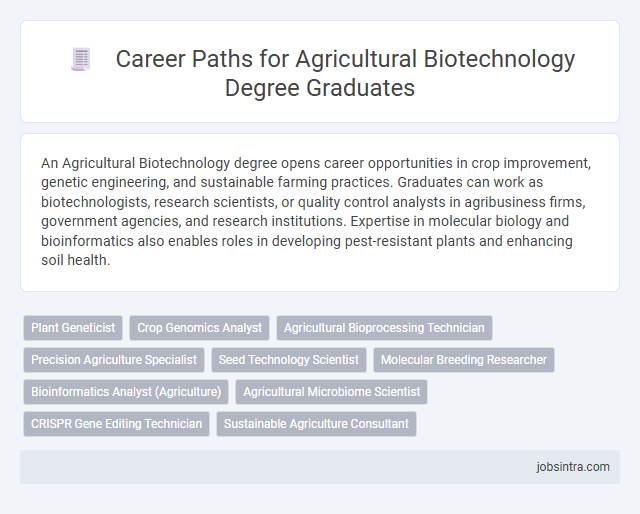 Career Paths for Agricultural Biotechnology Degree Graduates

An Agricultural Biotechnology degree opens career opportunities in crop improvement, genetic engineering, and sustainable farming practices. Graduates can work as biotechnologists, research scientists, or quality control analysts in agribusiness firms, government agencies, and research institutions. Expertise in molecular biology and bioinformatics also enables roles in developing pest-resistant plants and enhancing soil health.

Plant Geneticist
Crop Genomics Analyst
Agricultural Bioprocessing Technician
Precision Agriculture Specialist
Seed Technology Scientist
Molecular Breeding Researcher
Bioinformatics Analyst (Agriculture)
Agricultural Microbiome Scientist
CRISPR Gene Editing Technician
Sustainable Agriculture Consultant

jobsintra.com