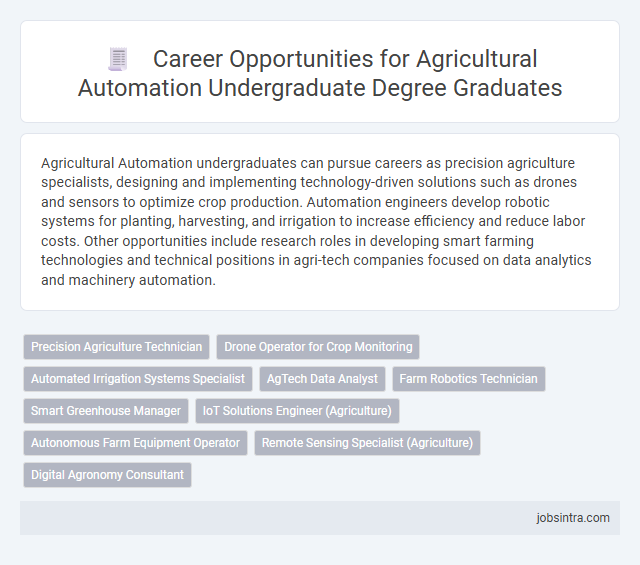 Career Opportunities for Agricultural Automation Undergraduate Degree Graduates

Agricultural Automation undergraduates can pursue careers as precision agriculture specialists, designing and implementing technology-driven solutions such as drones and sensors to optimize crop production. Automation engineers develop robotic systems for planting, harvesting, and irrigation to increase efficiency and reduce labor costs. Other opportunities include research roles in developing smart farming technologies and technical positions in agri-tech companies focused on data analytics and machinery automation.

Precision Agriculture Technician
Drone Operator for Crop Monitoring
Automated Irrigation Systems Specialist
AgTech Data Analyst
Farm Robotics Technician
Smart Greenhouse Manager
IoT Solutions Engineer (Agriculture)
Autonomous Farm Equipment Operator
Remote Sensing Specialist (Agriculture)
Digital Agronomy Consultant

jobsintra.com