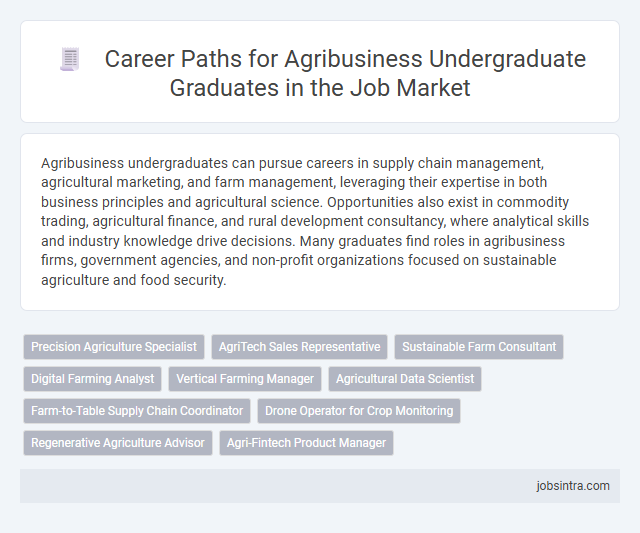 Career Paths for Agribusiness Undergraduate Graduates in the Job Market

Agribusiness undergraduates can pursue careers in supply chain management, agricultural marketing, and farm management, leveraging their expertise in both business principles and agricultural science. Opportunities also exist in commodity trading, agricultural finance, and rural development consultancy, where analytical skills and industry knowledge drive decisions. Many graduates find roles in agribusiness firms, government agencies, and non-profit organizations focused on sustainable agriculture and food security.

Precision Agriculture Specialist
AgriTech Sales Representative
Sustainable Farm Consultant
Digital Farming Analyst
Vertical Farming Manager
Agricultural Data Scientist
Farm-to-Table Supply Chain Coordinator
Drone Operator for Crop Monitoring
Regenerative Agriculture Advisor
Agri-Fintech Product Manager

jobsintra.com