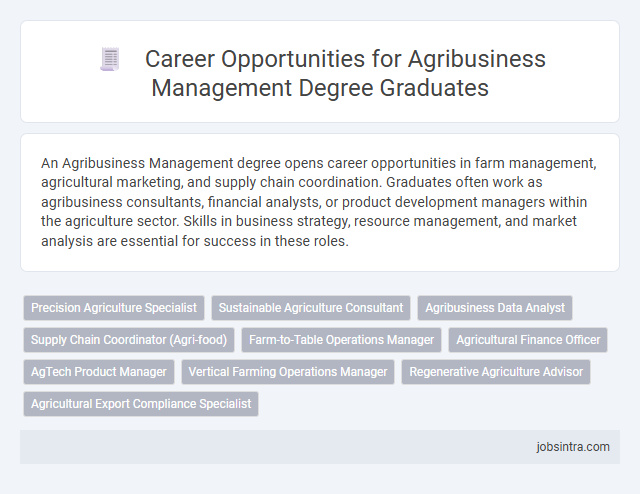 Career Opportunities for Agribusiness Management Degree Graduates

An Agribusiness Management degree opens career opportunities in farm management, agricultural marketing, and supply chain coordination. Graduates often work as agribusiness consultants, financial analysts, or product development managers within the agriculture sector. Skills in business strategy, resource management, and market analysis are essential for success in these roles.

Precision Agriculture Specialist
Sustainable Agriculture Consultant
Agribusiness Data Analyst
Supply Chain Coordinator (Agri-food)
Farm-to-Table Operations Manager
Agricultural Finance Officer
AgTech Product Manager
Vertical Farming Operations Manager
Regenerative Agriculture Advisor
Agricultural Export Compliance Specialist

jobsintra.com