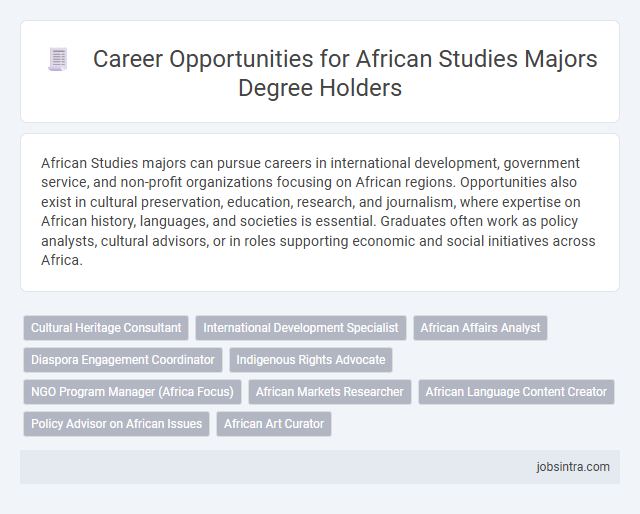 Career Opportunities for African Studies Majors Degree Holders

African Studies majors can pursue careers in international development, government service, and non-profit organizations focusing on African regions. Opportunities also exist in cultural preservation, education, research, and journalism, where expertise on African history, languages, and societies is essential. Graduates often work as policy analysts, cultural advisors, or in roles supporting economic and social initiatives across Africa.

Cultural Heritage Consultant
International Development Specialist
African Affairs Analyst
Diaspora Engagement Coordinator
Indigenous Rights Advocate
NGO Program Manager (Africa Focus)
African Markets Researcher
African Language Content Creator
Policy Advisor on African Issues
African Art Curator

jobsintra.com