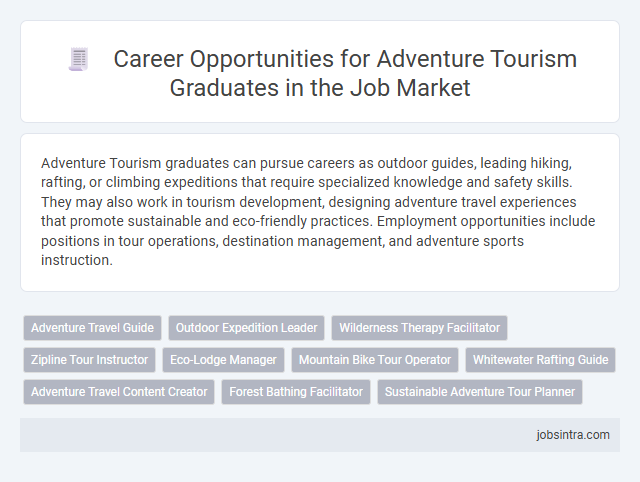 Career Opportunities for Adventure Tourism Graduates in the Job Market

Adventure Tourism graduates can pursue careers as outdoor guides, leading hiking, rafting, or climbing expeditions that require specialized knowledge and safety skills. They may also work in tourism development, designing adventure travel experiences that promote sustainable and eco-friendly practices. Employment opportunities include positions in tour operations, destination management, and adventure sports instruction.

Adventure Travel Guide
Outdoor Expedition Leader
Wilderness Therapy Facilitator
Zipline Tour Instructor
Eco-Lodge Manager
Mountain Bike Tour Operator
Whitewater Rafting Guide
Adventure Travel Content Creator
Forest Bathing Facilitator
Sustainable Adventure Tour Planner

jobsintra.com