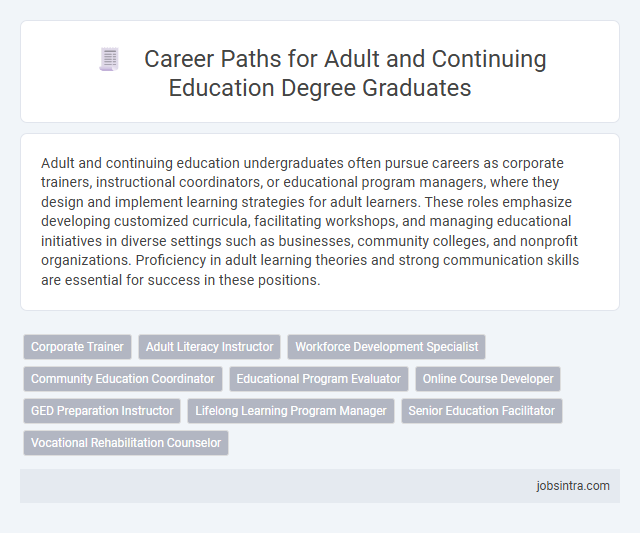 Career Paths for Adult and Continuing Education Degree Graduates

Adult and continuing education undergraduates often pursue careers as corporate trainers, instructional coordinators, or educational program managers, where they design and implement learning strategies for adult learners. These roles emphasize developing customized curricula, facilitating workshops, and managing educational initiatives in diverse settings such as businesses, community colleges, and nonprofit organizations. Proficiency in adult learning theories and strong communication skills are essential for success in these positions.

Corporate Trainer
Adult Literacy Instructor
Workforce Development Specialist
Community Education Coordinator
Educational Program Evaluator
Online Course Developer
GED Preparation Instructor
Lifelong Learning Program Manager
Senior Education Facilitator
Vocational Rehabilitation Counselor

jobsintra.com