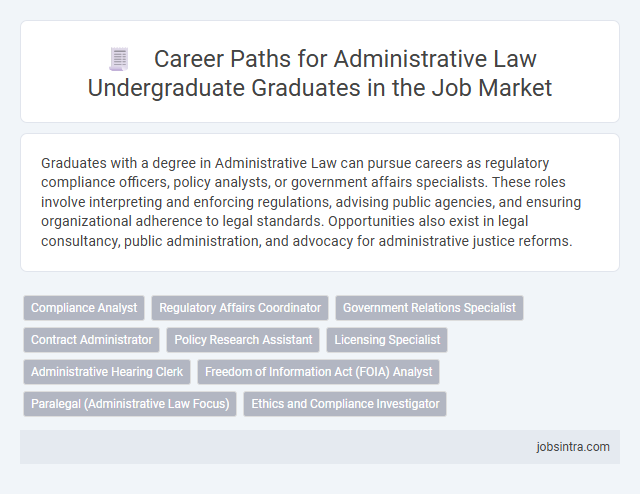 Career Paths for Administrative Law Undergraduate Graduates in the Job Market

Graduates with a degree in Administrative Law can pursue careers as regulatory compliance officers, policy analysts, or government affairs specialists. These roles involve interpreting and enforcing regulations, advising public agencies, and ensuring organizational adherence to legal standards. Opportunities also exist in legal consultancy, public administration, and advocacy for administrative justice reforms.

Compliance Analyst
Regulatory Affairs Coordinator
Government Relations Specialist
Contract Administrator
Policy Research Assistant
Licensing Specialist
Administrative Hearing Clerk
Freedom of Information Act (FOIA) Analyst
Paralegal (Administrative Law Focus)
Ethics and Compliance Investigator

jobsintra.com