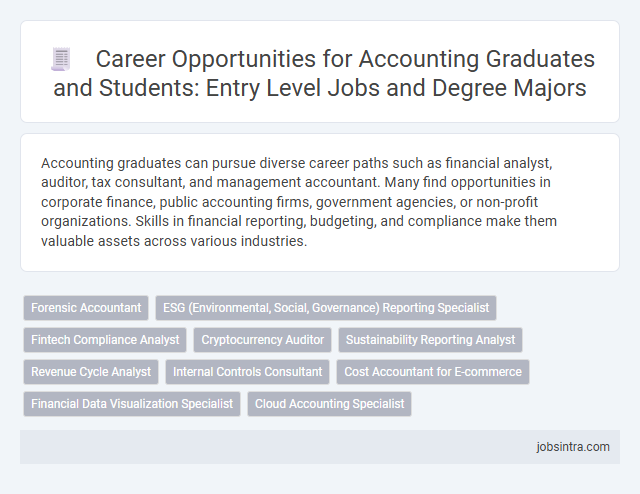 Career Opportunities for Accounting Graduates and Students: Entry Level Jobs and Degree Majors

Accounting graduates can pursue diverse career paths such as financial analyst, auditor, tax consultant, and management accountant. Many find opportunities in corporate finance, public accounting firms, government agencies, or non-profit organizations. Skills in financial reporting, budgeting, and compliance make them valuable assets across various industries.

Forensic Accountant
ESG (Environmental, Social, Governance) Reporting Specialist
Fintech Compliance Analyst
Cryptocurrency Auditor
Sustainability Reporting Analyst
Revenue Cycle Analyst
Internal Controls Consultant
Cost Accountant for E-commerce
Financial Data Visualization Specialist
Cloud Accounting Specialist

jobsintra.com